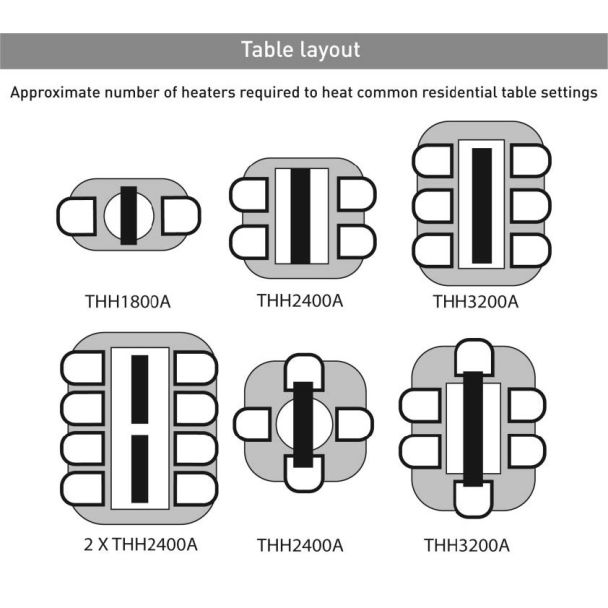 Table layout

Approximate number of heaters required to heat common residential table settings

THH1800A

THH2400A

THH3200A

2 X THH2400A

THH2400A

THH3200A