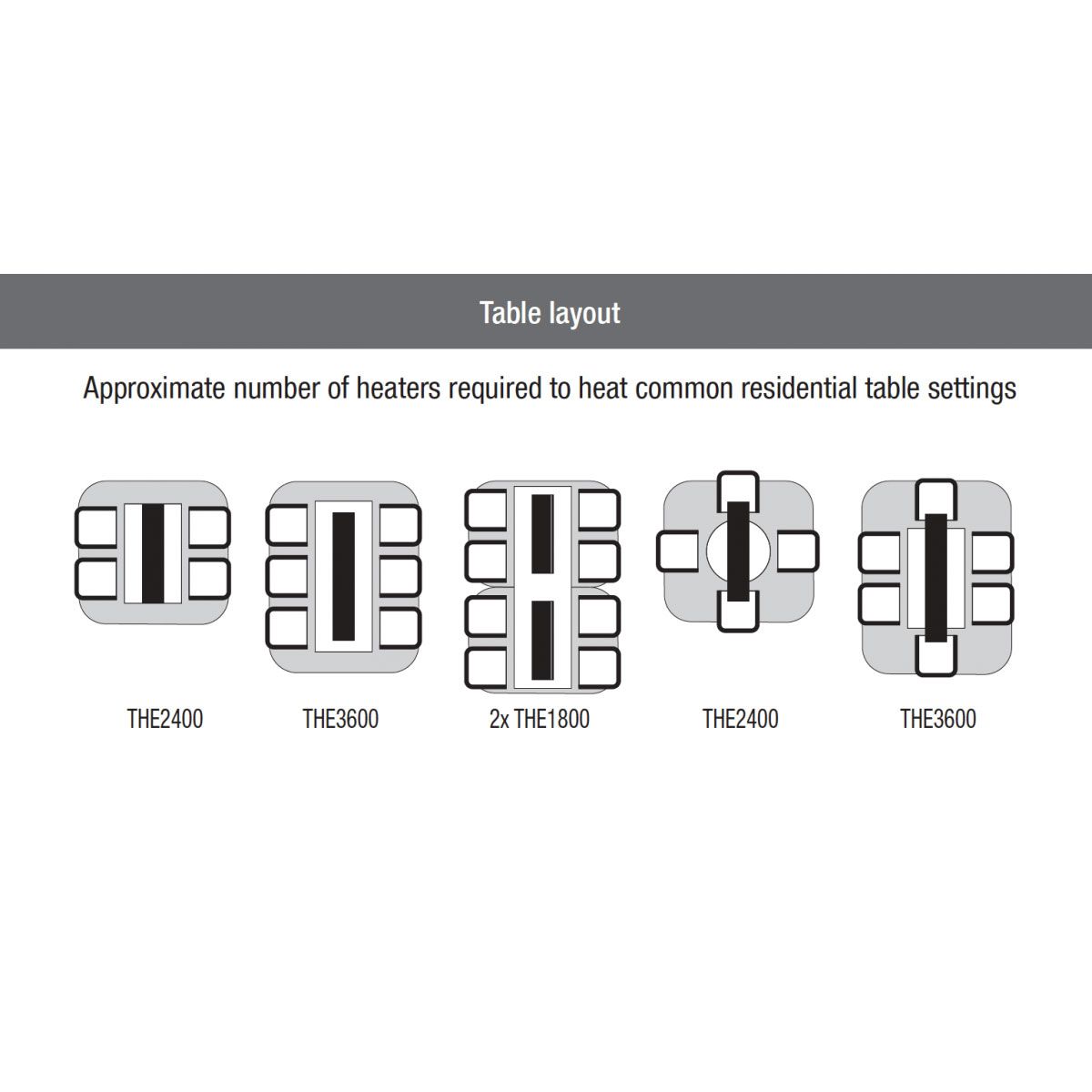 Table layout

Approximate number of heaters required to heat common residential table settings

THE2400

THE3600

2x THE1800

THE2400

THE3600