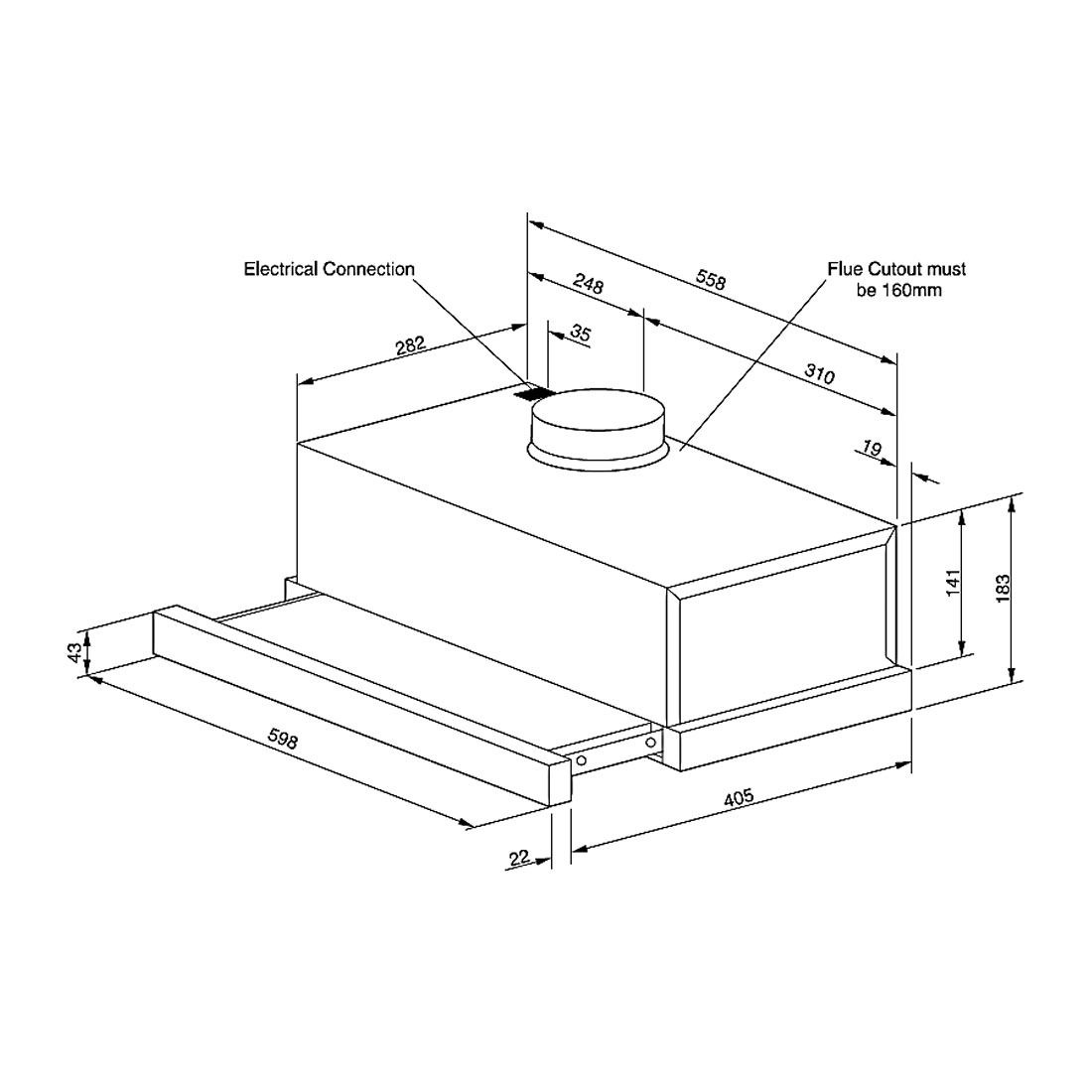 Electrical Connection

Flue Cutout must be 160mm

558

248

35

282

310

19

141

183

43

598

405

22